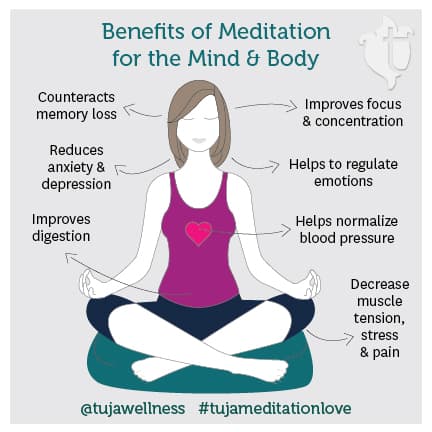 Benefits of Meditation for the Mind & Body

Counteracts memory loss

Improves focus & concentration

Reduces anxiety & depression

Helps to regulate emotions

Improves digestion

Helps normalize blood pressure

Decrease muscle tension, stress & pain

@tujawellness #tujameditationlove